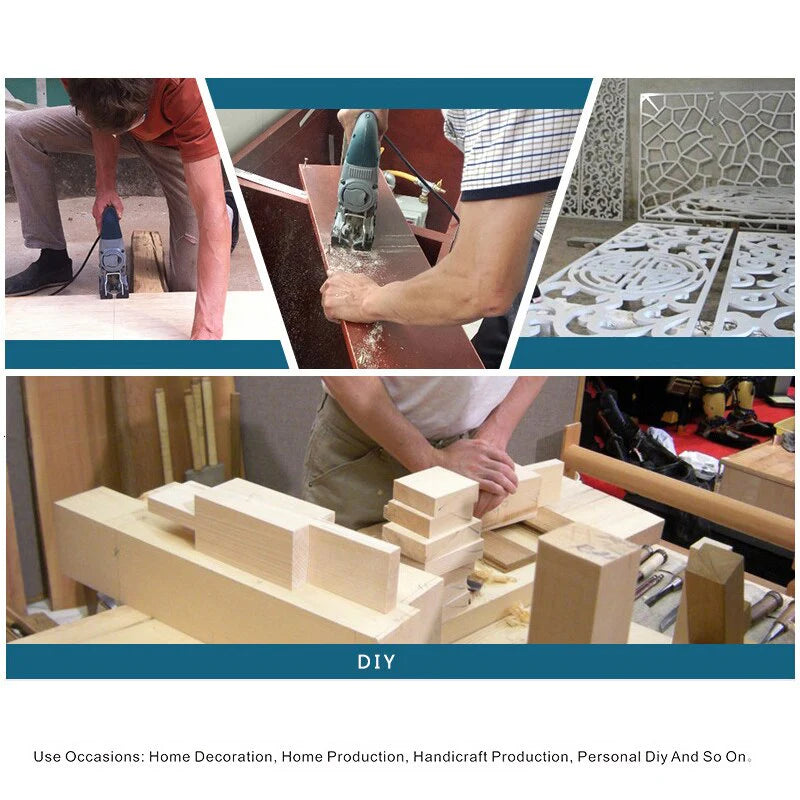 DIY

Use Occasions: Home Decoration, Home Production, Handicraft Production, Personal Diy And So On。